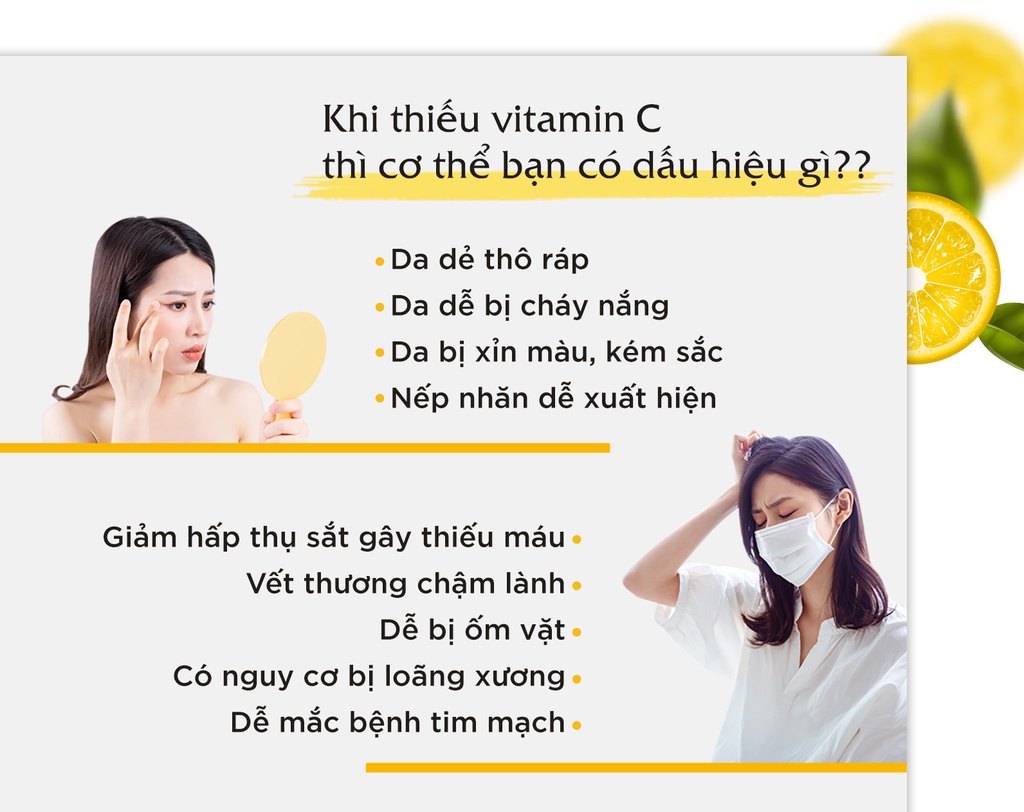 Khi thiếu vitamin C
thì cơ thể bạn có dấu hiệu gì??

• Da dẻ thô ráp
• Da dễ bị cháy nắng
• Da bị xỉn màu, kém sắc
• Nếp nhăn dễ xuất hiện

Giảm hấp thụ sắt gây thiếu máu •
Vết thương chậm lành •
Dễ bị ốm vặt •
Có nguy cơ bị loãng xương •
Dễ mắc bệnh tim mạch •