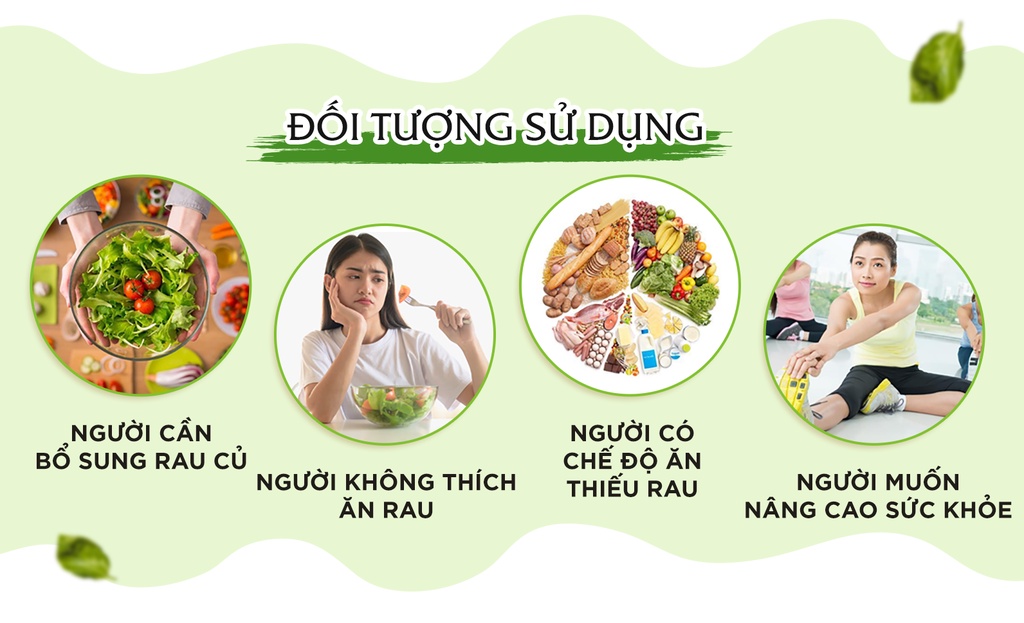 ĐỐI TƯỢNG SỬ DỤNG

NGƯỜI CẦN BỔ SUNG RAU CỦ

NGƯỜI KHÔNG THÍCH ĂN RAU

NGƯỜI CÓ CHẾ ĐỘ ĂN THIẾU RAU

NGƯỜI MUỐN NÂNG CAO SỨC KHỎE